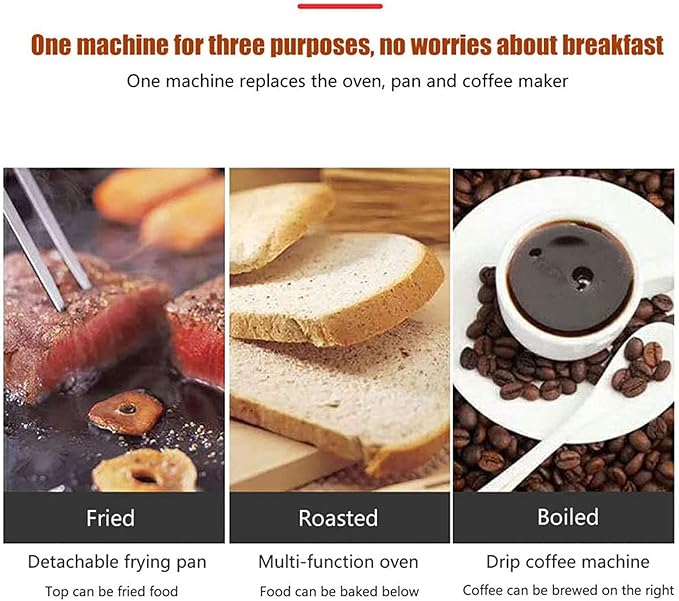 One machine for three purposes, no worries about breakfast

One machine replaces the oven, pan and coffee maker

Fried

Detachable frying pan

Top can be fried food

Roasted

Multi-function oven

Food can be baked below

Boiled

Drip coffee machine

Coffee can be brewed on the right